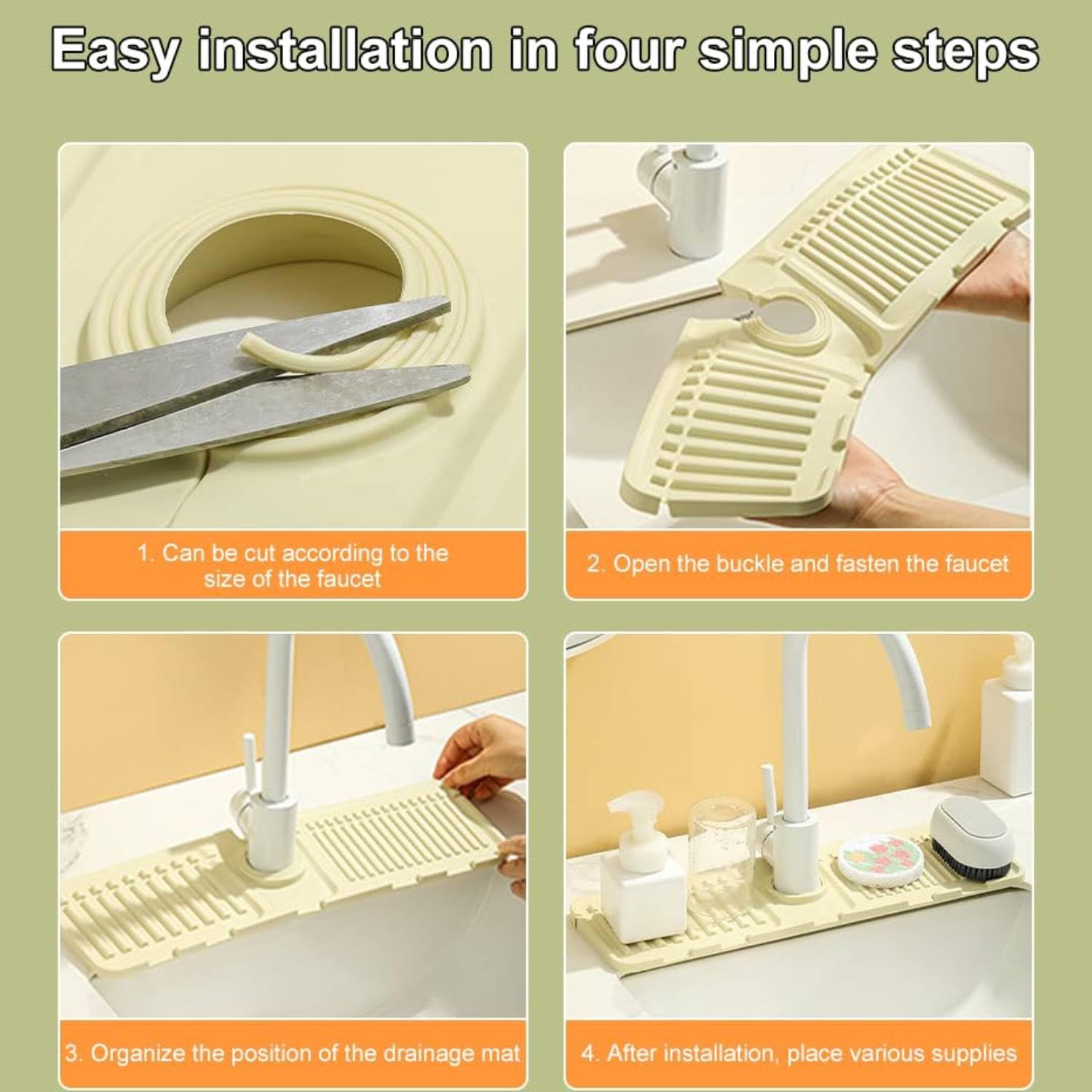 Easy installation in four simple steps

1. Can be cut according to the size of the faucet

2. Open the buckle and fasten the faucet

3. Organize the position of the drainage mat

4. After installation, place various supplies