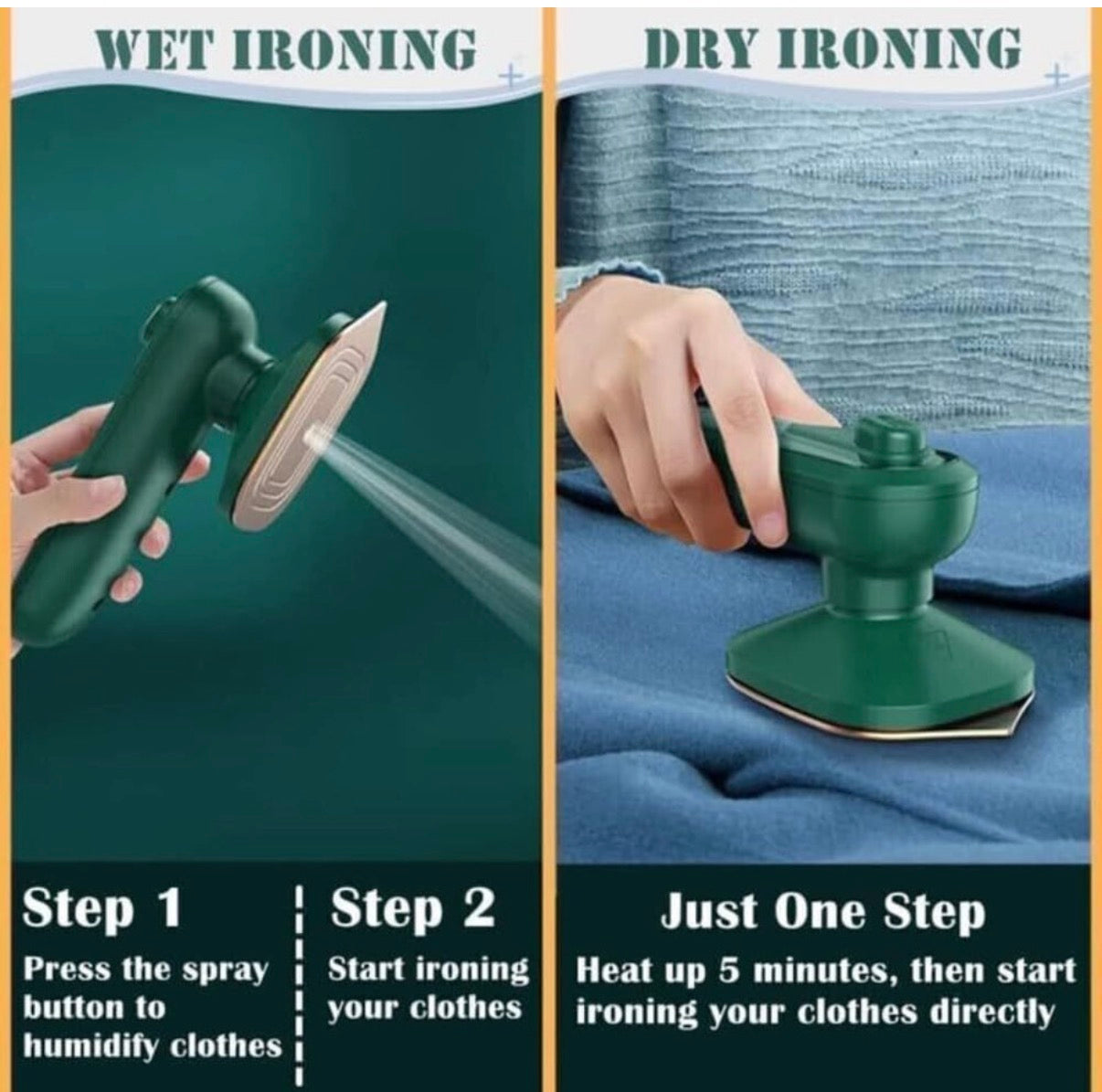 WET IRONING

Step 1
Press the spray button to humidify clothes

Step 2
Start ironing your clothes

DRY IRONING

Just One Step
Heat up 5 minutes, then start ironing your clothes directly